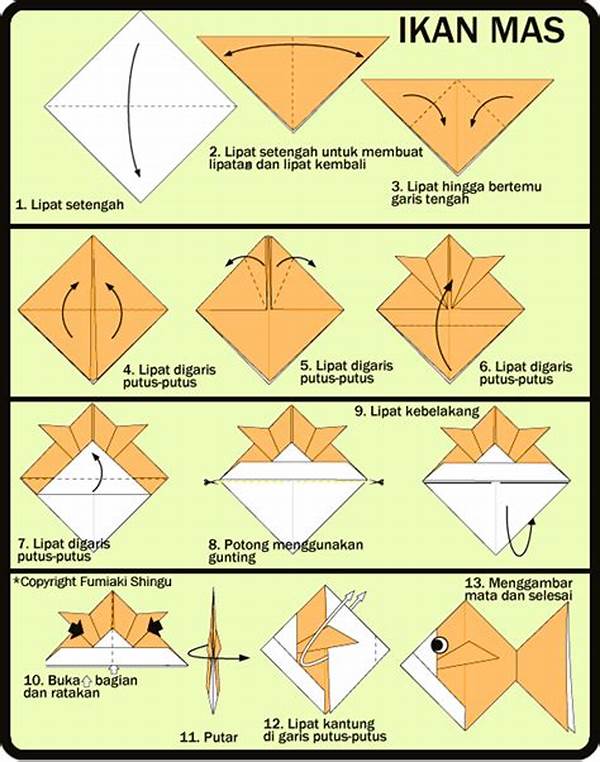 IKAN MAS

1. Lipat setengah

2. Lipat setengah untuk membuat lipatan dan lipat kembali

3. Lipat hingga bertemu garis tengah

4. Lipat digaris putus-putus

5. Lipat digaris putus-putus

6. Lipat digaris putus-putus

7. Lipat digaris putus-putus

8. Potong menggunakan gunting

9. Lipat kebelakang

*Copyright Fumiaki Shingu

10. Buka bagian dan ratakan

11. Putar

12. Lipat kantung di garis putus-putus

13. Menggambar mata dan selesai