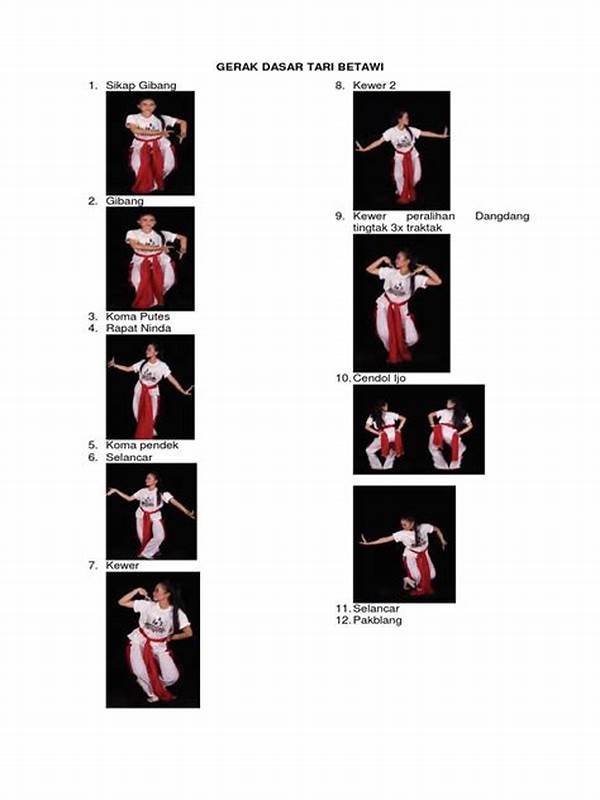 GERAK DASAR TARI BETAWI

1. Sikap Gibang

2. Gibang

3. Koma Putes

4. Rapat Ninda

5. Koma pendek

6. Selancar

7. Kewer

8. Kewer 2

9. Kewer peralihan Dangdang tingtak 3x traktak

10. Cendol Ijo

11. Selancar

12. Pakblang